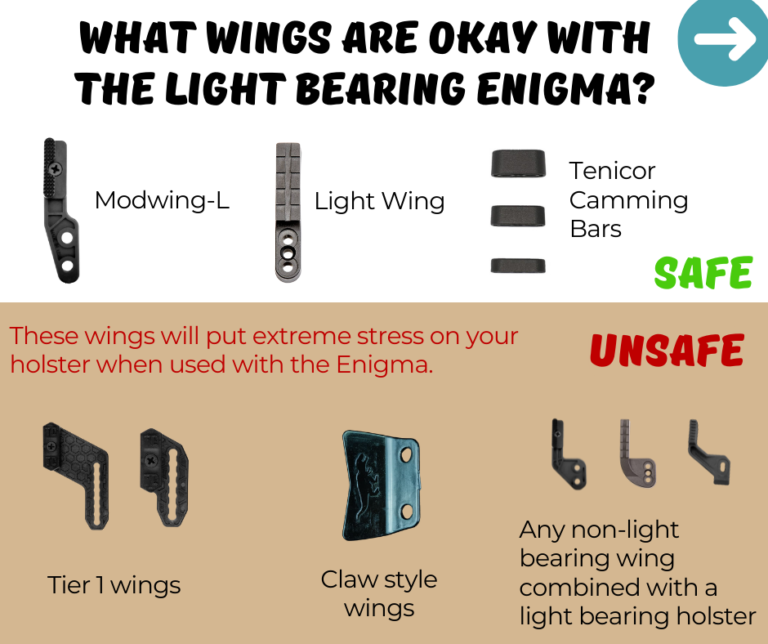 WHAT WINGS ARE OKAY WITH THE LIGHT BEARING ENIGMA?

Modwing-L

Light Wing

Tenicor Camming Bars

SAFE

These wings will put extreme stress on your holster when used with the Enigma.

UNSAFE

Tier 1 wings

Claw style wings

Any non-light bearing wing combined with a light bearing holster